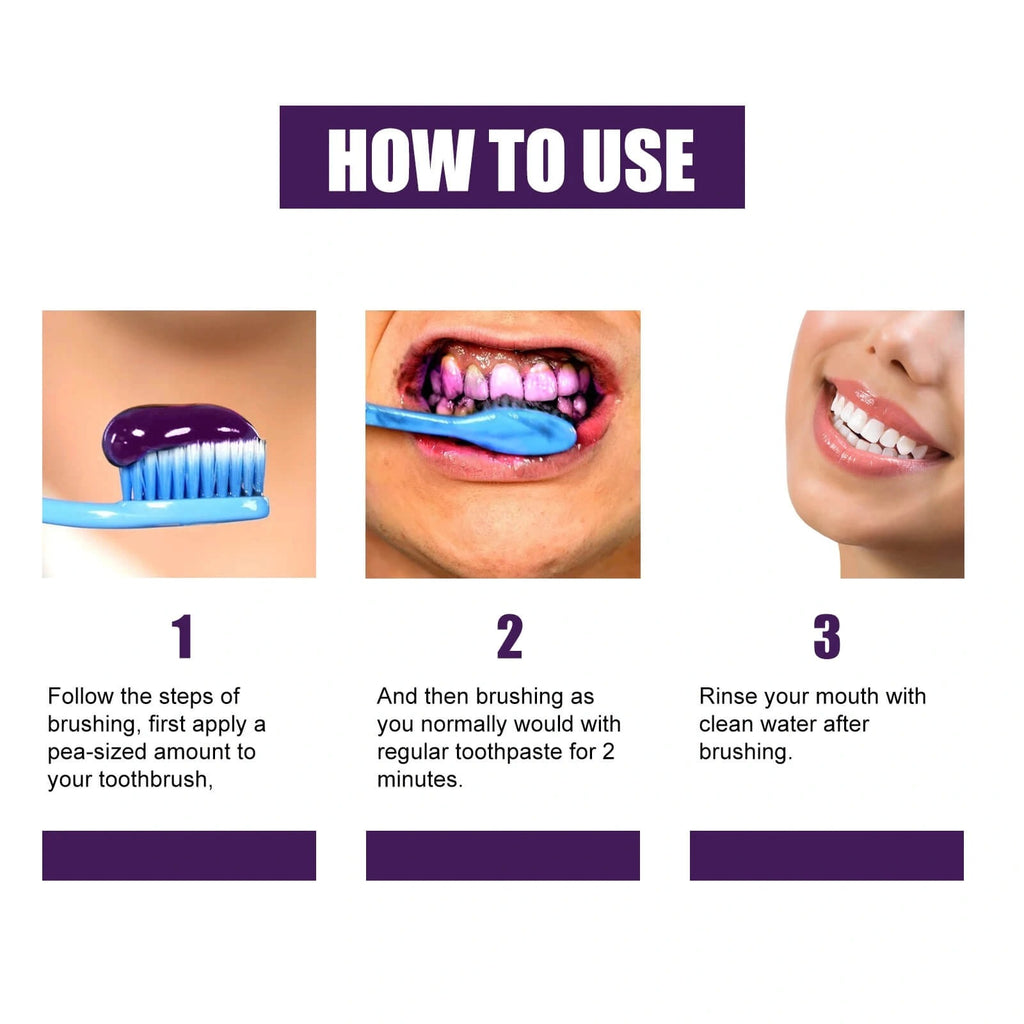 HOW TO USE

1

Follow the steps of brushing, first apply a pea-sized amount to your toothbrush,

2

And then brushing as you normally would with regular toothpaste for 2 minutes.

3

Rinse your mouth with clean water after brushing.