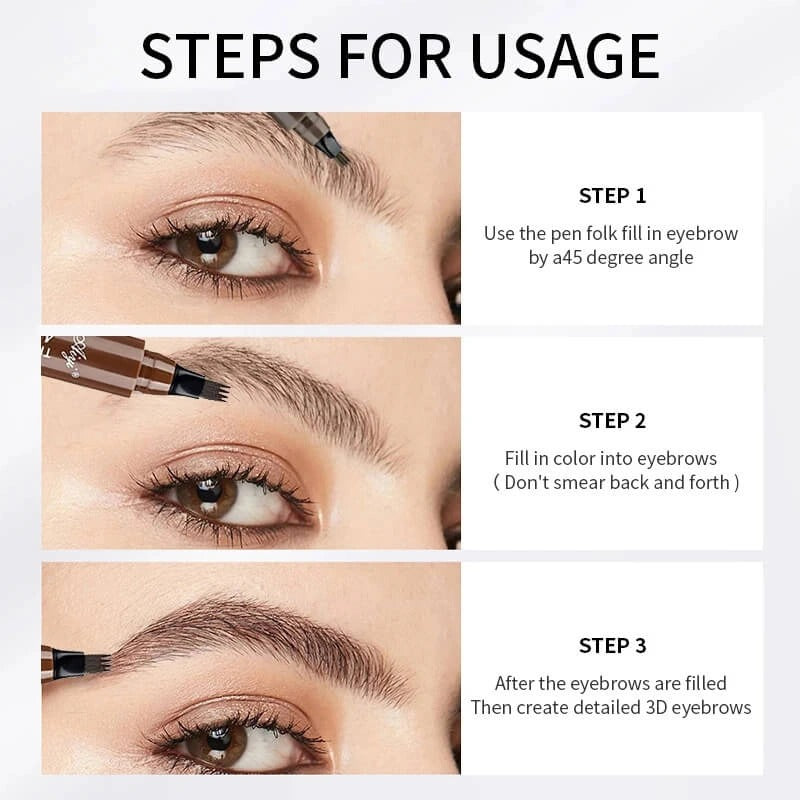 STEPS FOR USAGE

STEP 1

Use the pen folk fill in eyebrow by a45 degree angle

STEP 2

Fill in color into eyebrows ( Don't smear back and forth )

STEP 3

After the eyebrows are filled Then create detailed 3D eyebrows