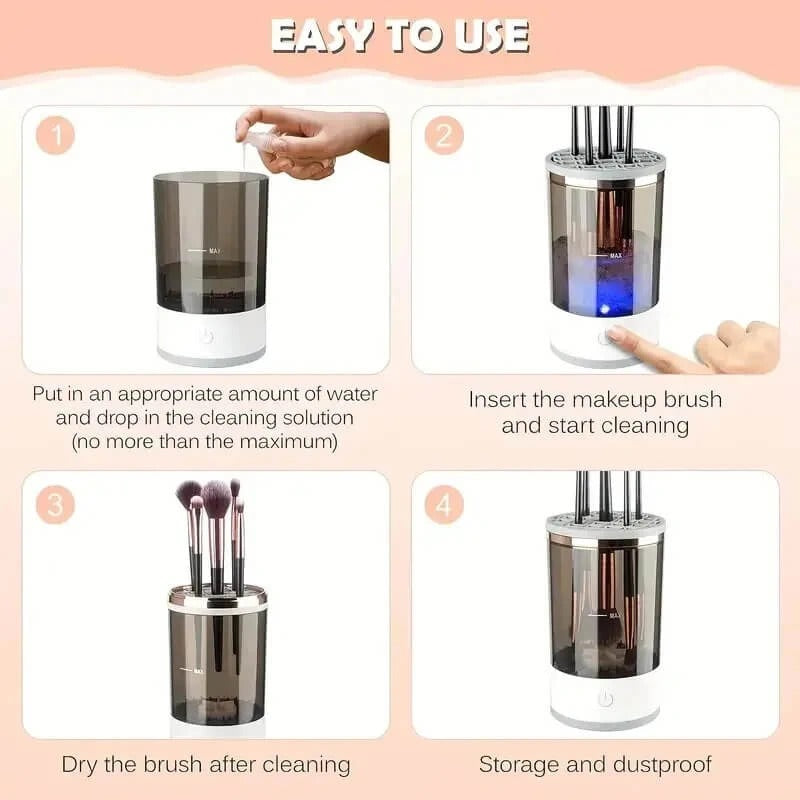 EASY TO USE

1

MAX

Put in an appropriate amount of water and drop in the cleaning solution (no more than the maximum)

2

MAX

Insert the makeup brush and start cleaning

3

MAX

Dry the brush after cleaning

4

MAX

Storage and dustproof